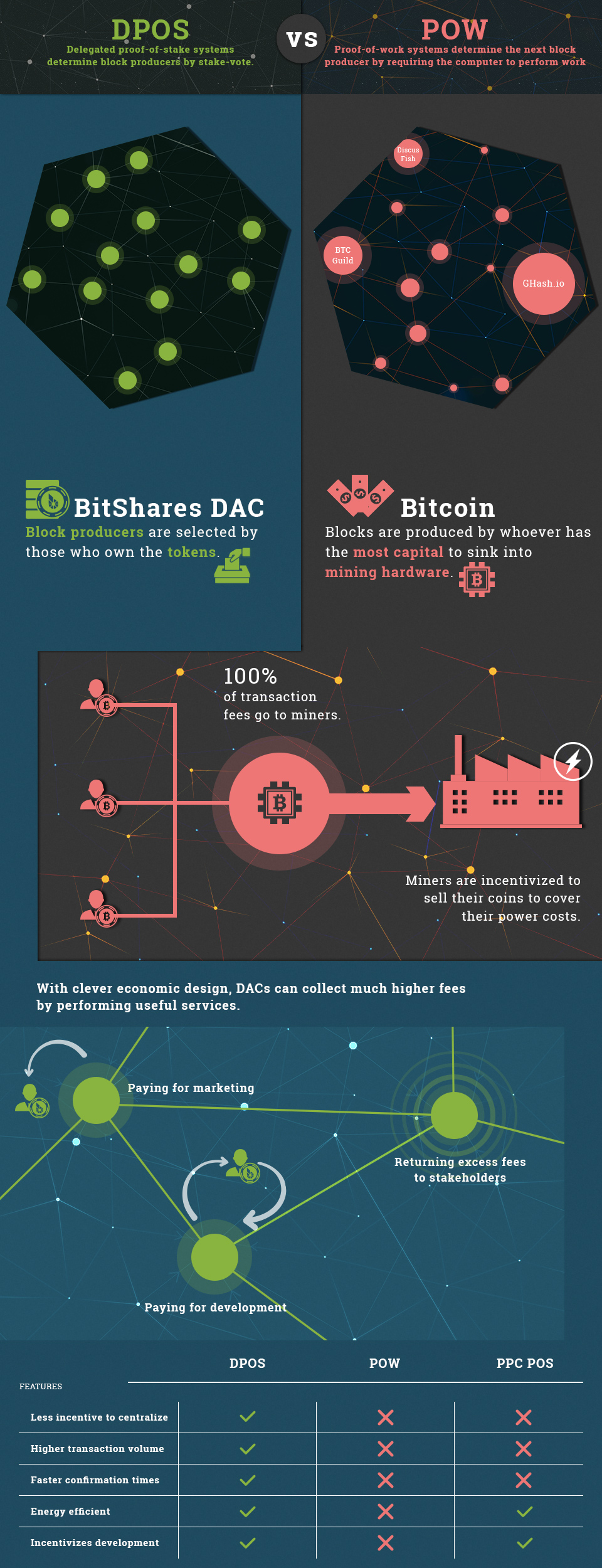 DPOS
Delegated proof-of-stake systems determine block producers by stake-vote.

VS

POW
Proof-of-work systems determine the next block producer by requiring the computer to perform work

Discus Fish

BTC Guild

GHash.io

BitShares DAC
Block producers are selected by those who own the tokens.

Bitcoin
Blocks are produced by whoever has the most capital to sink into mining hardware.

100%
of transaction fees go to miners.

Miners are incentivized to sell their coins to cover their power costs.

With clever economic design, DACs can collect much higher fees by performing useful services.

Paying for marketing

Returning excess fees to stakeholders

Paying for development

| FEATURES | DPOS | POW | PPC POS |
|---|---|---|---|
| Less incentive to centralize | ✓ | ✗ | ✗ |
| Higher transaction volume | ✓ | ✗ | ✗ |
| Faster confirmation times | ✓ | ✗ | ✗ |
| Energy efficient | ✓ | ✗ | ✓ |
| Incentivizes development | ✓ | ✗ | ✓ |