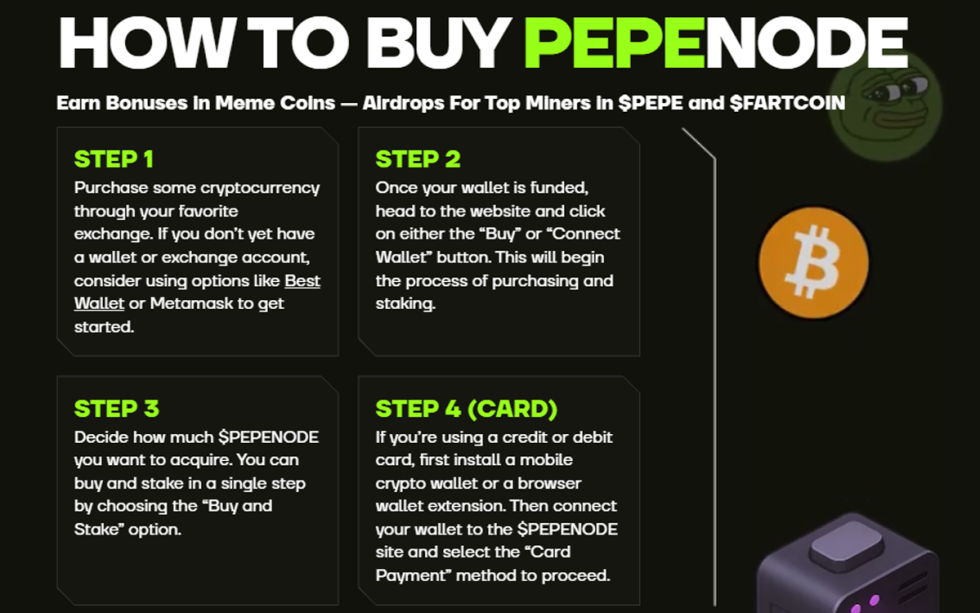 HOW TO BUY PEPENODE

Earn Bonuses in Meme Coins — Airdrops For Top Miners in $PEPE and $FARTCOIN

STEP 1
Purchase some cryptocurrency through your favorite exchange. If you don't yet have a wallet or exchange account, consider using options like Best Wallet or Metamask to get started.

STEP 2
Once your wallet is funded, head to the website and click on either the "Buy" or "Connect Wallet" button. This will begin the process of purchasing and staking.

STEP 3
Decide how much $PEPENODE you want to acquire. You can buy and stake in a single step by choosing the "Buy and Stake" option.

STEP 4 (CARD)
If you're using a credit or debit card, first install a mobile crypto wallet or a browser wallet extension. Then connect your wallet to the $PEPENODE site and select the "Card Payment" method to proceed.