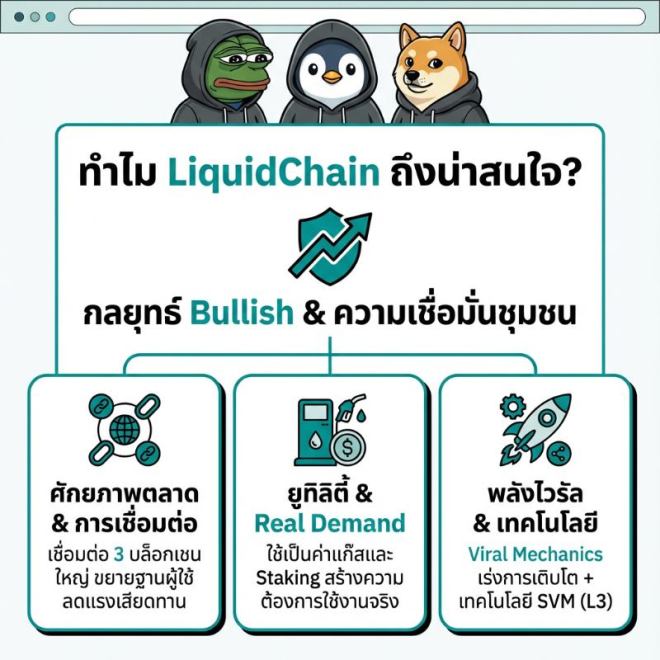 ทำไม LiquidChain ถึงน่าสนใจ?

กลยุทธ์ Bullish & ความเชื่อมั่นชุมชน

ศักยภาพตลาด & การเชื่อมต่อ

เชื่อมต่อ 3 บล็อกเชนใหญ่ ขยายฐานผู้ใช้ ลดแรงเสียดทาน

ยูทิลิตี้ & Real Demand

ใช้เป็นค่าแก๊สและ Staking สร้างความต้องการใช้งานจริง

พลังไวรัล & เทคโนโลยี

Viral Mechanics เร่งการเติบโต + เทคโนโลยี SVM (L3)