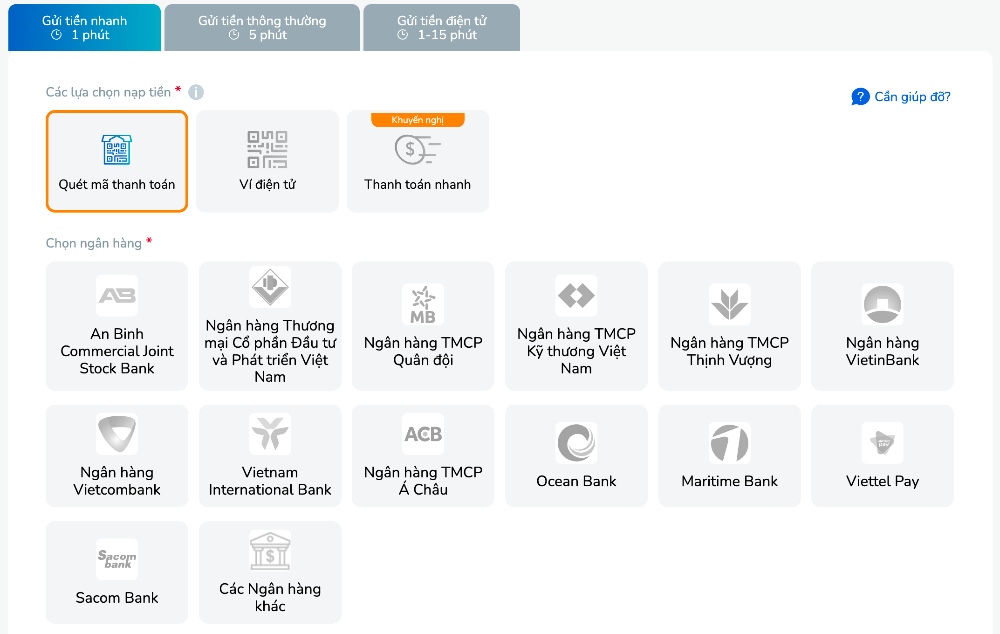 Gửi tiền nhanh
1 phút

Gửi tiền thông thường
5 phút

Gửi tiền điện tử
1-15 phút

Các lựa chọn nạp tiền *

Cần giúp đỡ?

Quét mã thanh toán

Ví điện tử

Khuyến nghị

Thanh toán nhanh

Chọn ngân hàng *

AB

An Binh Commercial Joint Stock Bank

Ngân hàng Thương mại Cổ phần Đầu tư và Phát triển Việt Nam

MB

Ngân hàng TMCP Quân đội

Ngân hàng TMCP Kỹ thương Việt Nam

Ngân hàng TMCP Thịnh Vượng

Ngân hàng VietinBank

Ngân hàng Vietcombank

Vietnam International Bank

ACB

Ngân hàng TMCP Á Châu

Ocean Bank

Maritime Bank

Viettel Pay

Sacom bank

Sacom Bank

Các Ngân hàng khác